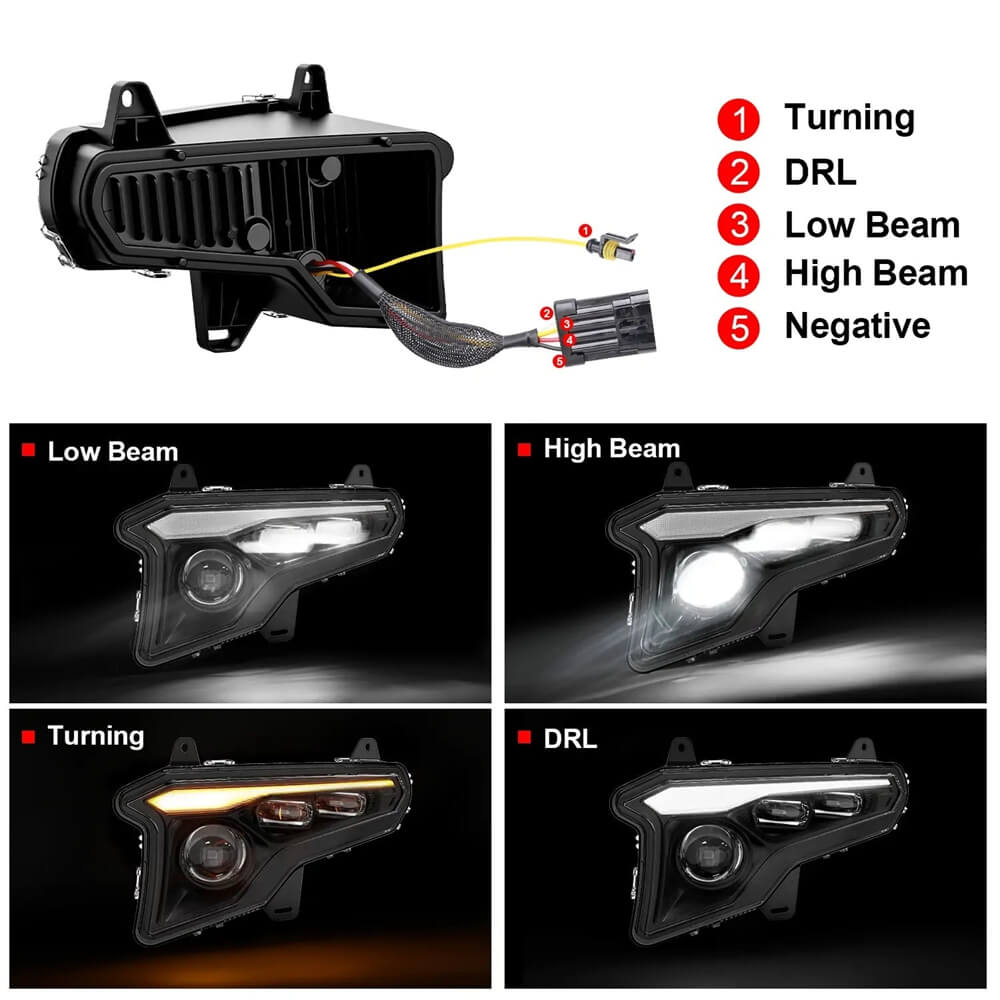 1
2
3
4
5

1 Turning
2 DRL
3 Low Beam
4 High Beam
5 Negative

Low Beam

High Beam

Turning

DRL