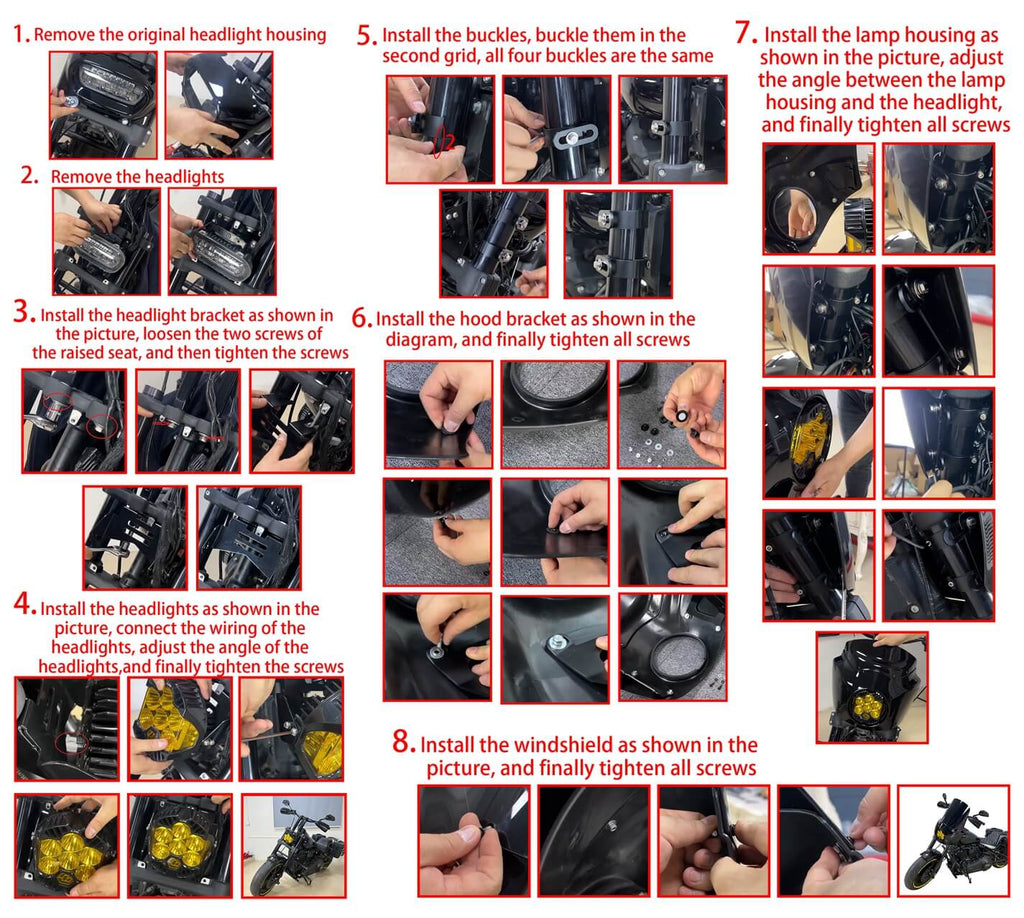 1. Remove the original headlight housing

2. Remove the headlights

3. Install the headlight bracket as shown in the picture, loosen the two screws of the raised seat, and then tighten the screws

4. Install the headlights as shown in the picture, connect the wiring of the headlights, adjust the angle of the headlights,and finally tighten the screws

5. Install the buckles, buckle them in the second grid, all four buckles are the same

2

6. Install the hood bracket as shown in the diagram, and finally tighten all screws

7. Install the lamp housing as shown in the picture, adjust the angle between the lamp housing and the headlight, and finally tighten all screws

8. Install the windshield as shown in the picture, and finally tighten all screws