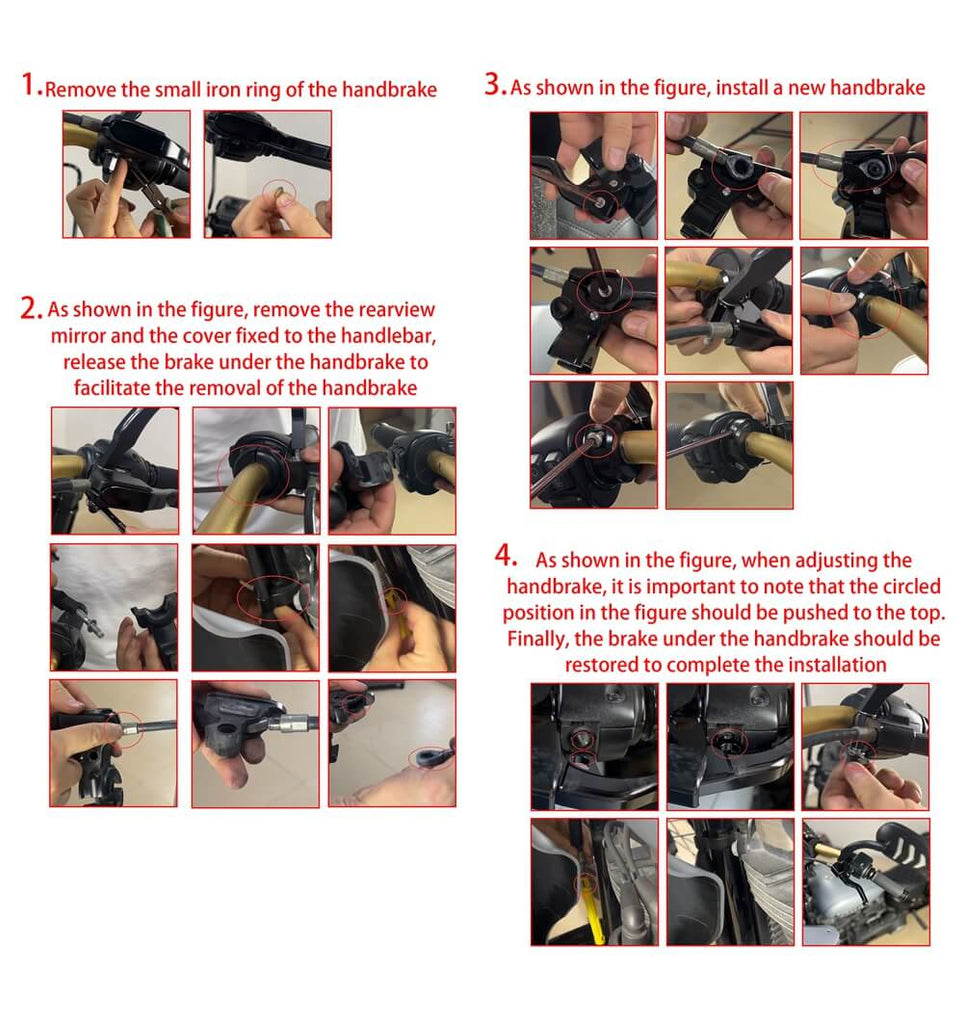 1. Remove the small iron ring of the handbrake

2. As shown in the figure, remove the rearview mirror and the cover fixed to the handlebar, release the brake under the handbrake to facilitate the removal of the handbrake

3. As shown in the figure, install a new handbrake

4. As shown in the figure, when adjusting the handbrake, it is important to note that the circled position in the figure should be pushed to the top. Finally, the brake under the handbrake should be restored to complete the installation