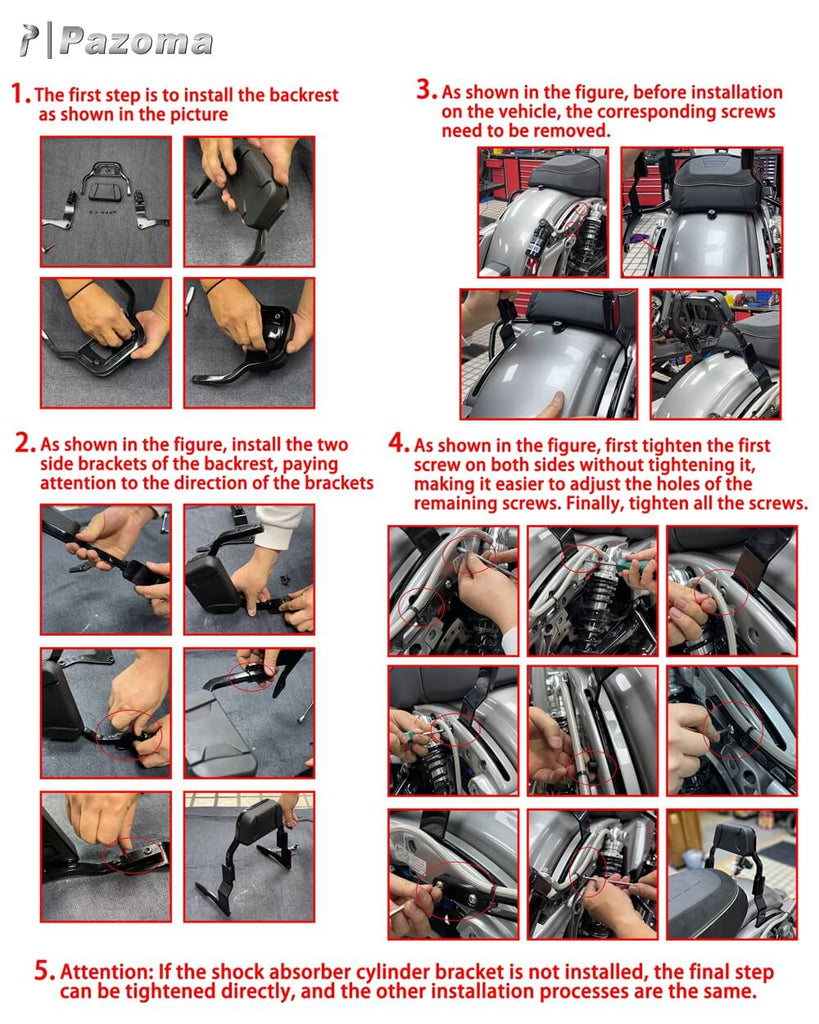 Pazoma

1. The first step is to install the backrest as shown in the picture

2. As shown in the figure, install the two side brackets of the backrest, paying attention to the direction of the brackets

3. As shown in the figure, before installation on the vehicle, the corresponding screws need to be removed.

4. As shown in the figure, first tighten the first screw on both sides without tightening it, making it easier to adjust the holes of the remaining screws. Finally, tighten all the screws.

5. Attention: If the shock absorber cylinder bracket is not installed, the final step can be tightened directly, and the other installation processes are the same.