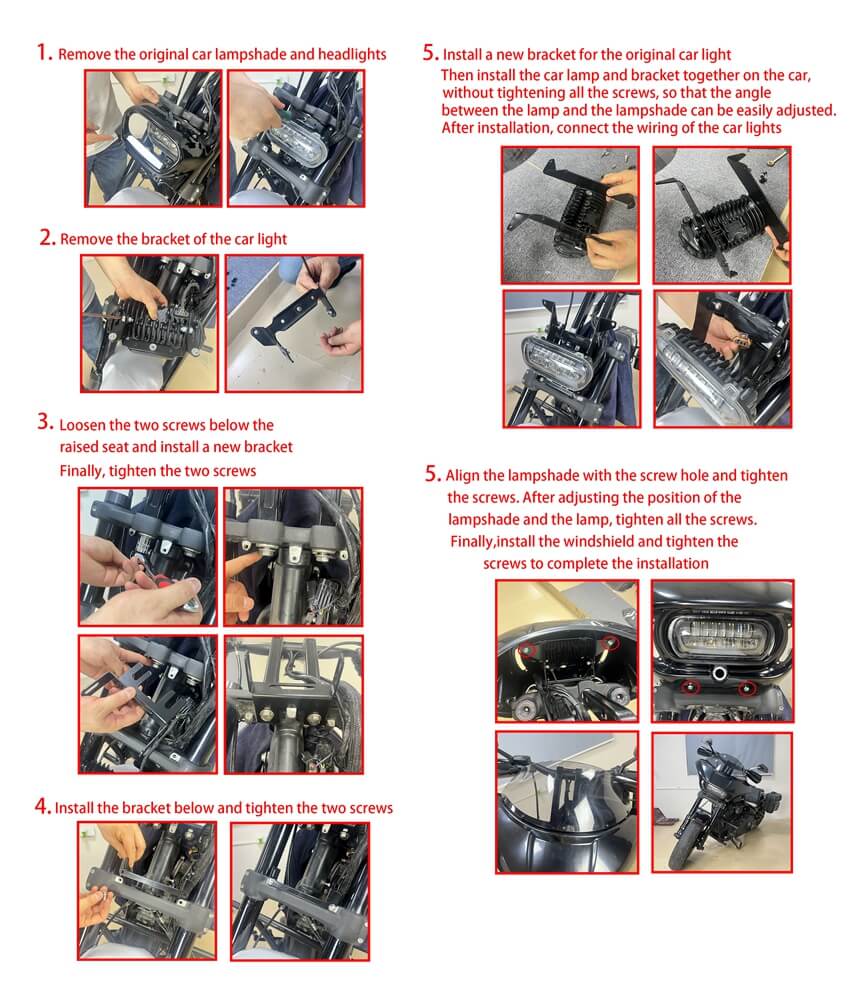 1. Remove the original car lampshade and headlights

2. Remove the bracket of the car light

3. Loosen the two screws below the raised seat and install a new bracket
Finally, tighten the two screws

4. Install the bracket below and tighten the two screws

5. Install a new bracket for the original car light
Then install the car lamp and bracket together on the car, without tightening all the screws, so that the angle between the lamp and the lampshade can be easily adjusted.
After installation, connect the wiring of the car lights

5. Align the lampshade with the screw hole and tighten the screws. After adjusting the position of the lampshade and the lamp, tighten all the screws.
Finally,install the windshield and tighten the screws to complete the installation