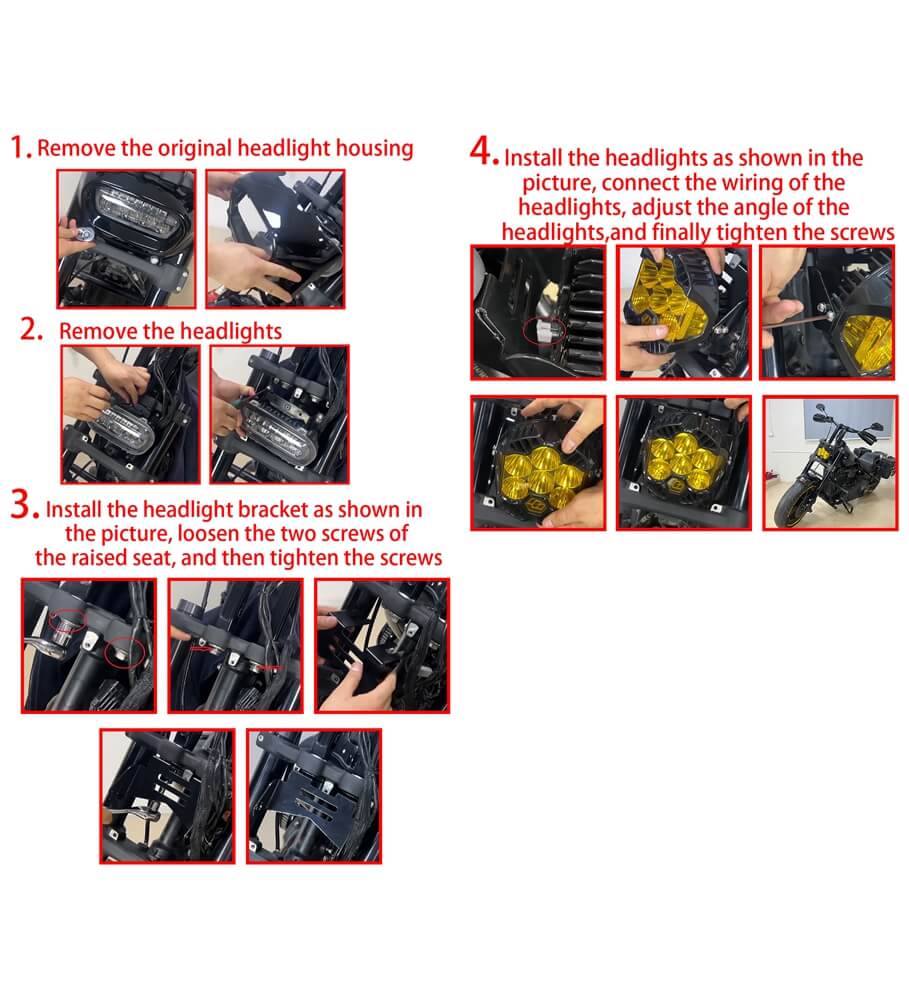 1. Remove the original headlight housing

2. Remove the headlights

3. Install the headlight bracket as shown in the picture, loosen the two screws of the raised seat, and then tighten the screws

4. Install the headlights as shown in the picture, connect the wiring of the headlights, adjust the angle of the headlights,and finally tighten the screws