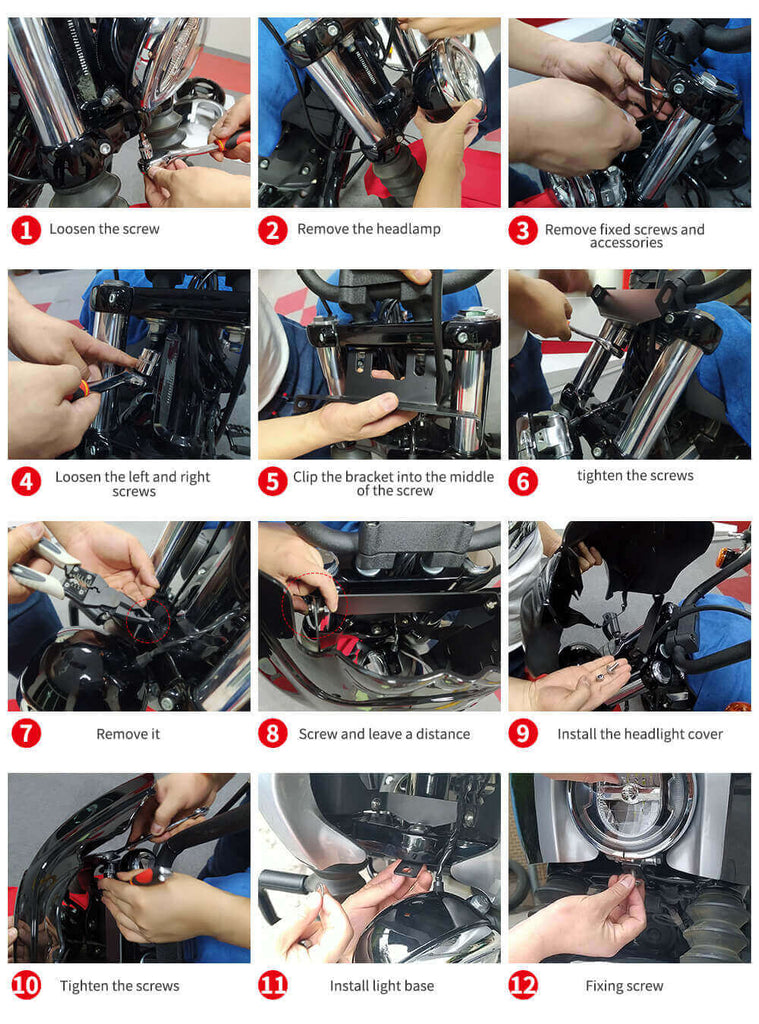 1 Loosen the screw

2 Remove the headlamp

3 Remove fixed screws and accessories

4 Loosen the left and right screws

5 Clip the bracket into the middle of the screw

6 tighten the screws

7 Remove it

8 Screw and leave a distance

9 Install the headlight cover

10 Tighten the screws

11 Install light base

12 Fixing screw