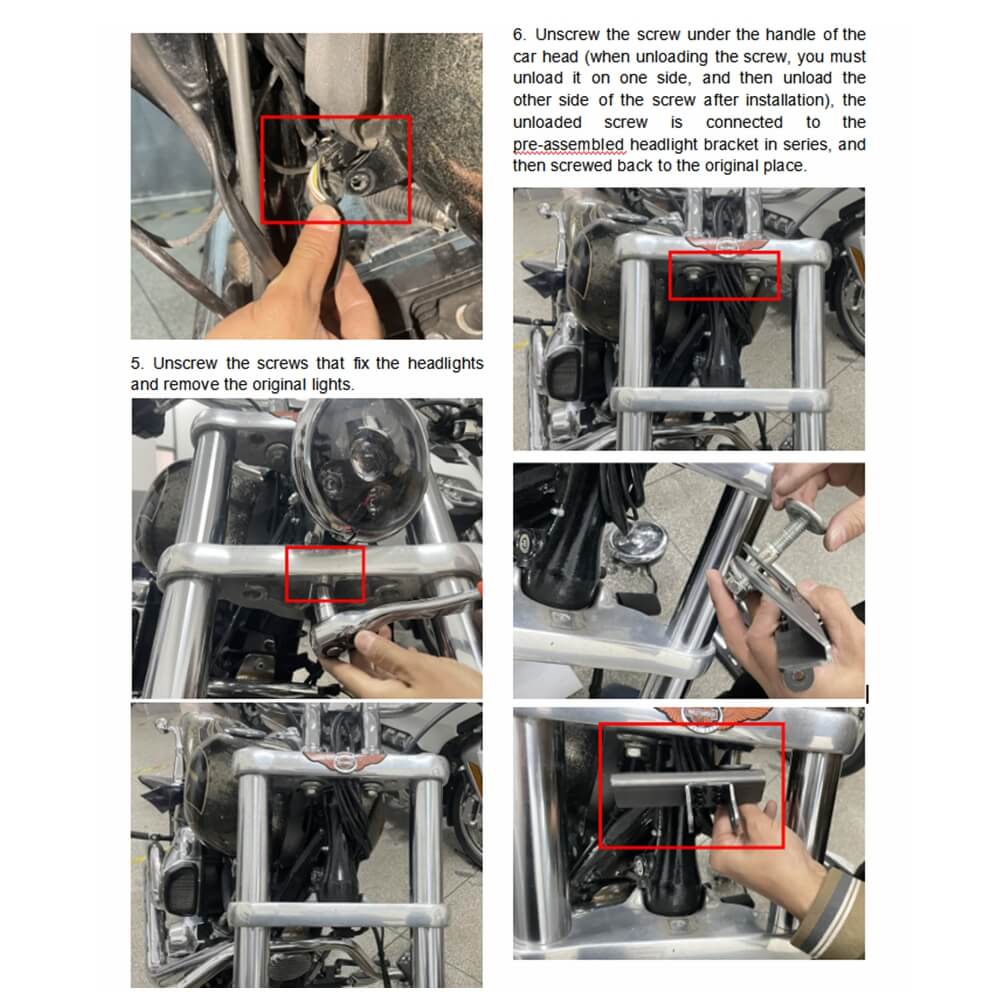 5. Unscrew the screws that fix the headlights and remove the original lights.

6. Unscrew the screw under the handle of the car head (when unloading the screw, you must unload it on one side, and then unload the other side of the screw after installation), the unloaded screw is connected to the pre-assembled headlight bracket in series, and then screwed back to the original place.