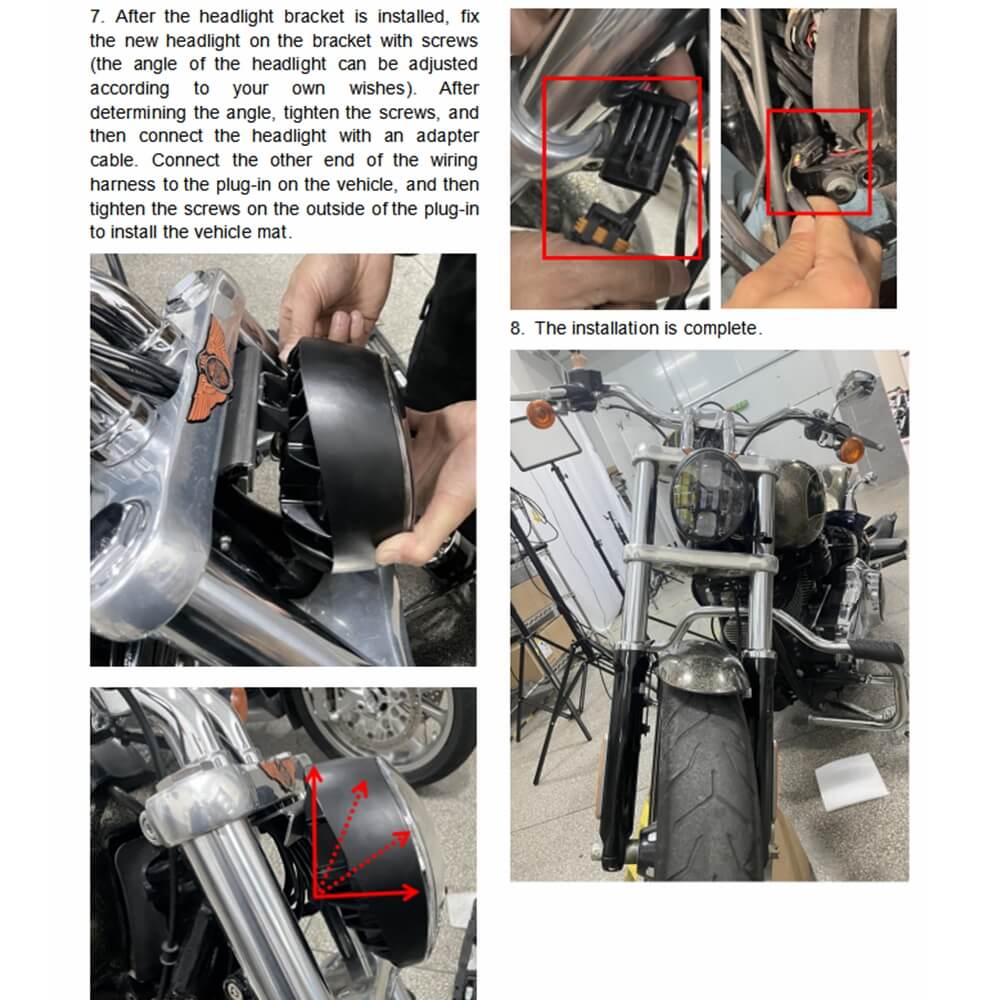 7. After the headlight bracket is installed, fix the new headlight on the bracket with screws (the angle of the headlight can be adjusted according to your own wishes). After determining the angle, tighten the screws, and then connect the headlight with an adapter cable. Connect the other end of the wiring harness to the plug-in on the vehicle, and then tighten the screws on the outside of the plug-in to install the vehicle mat.

8. The installation is complete.