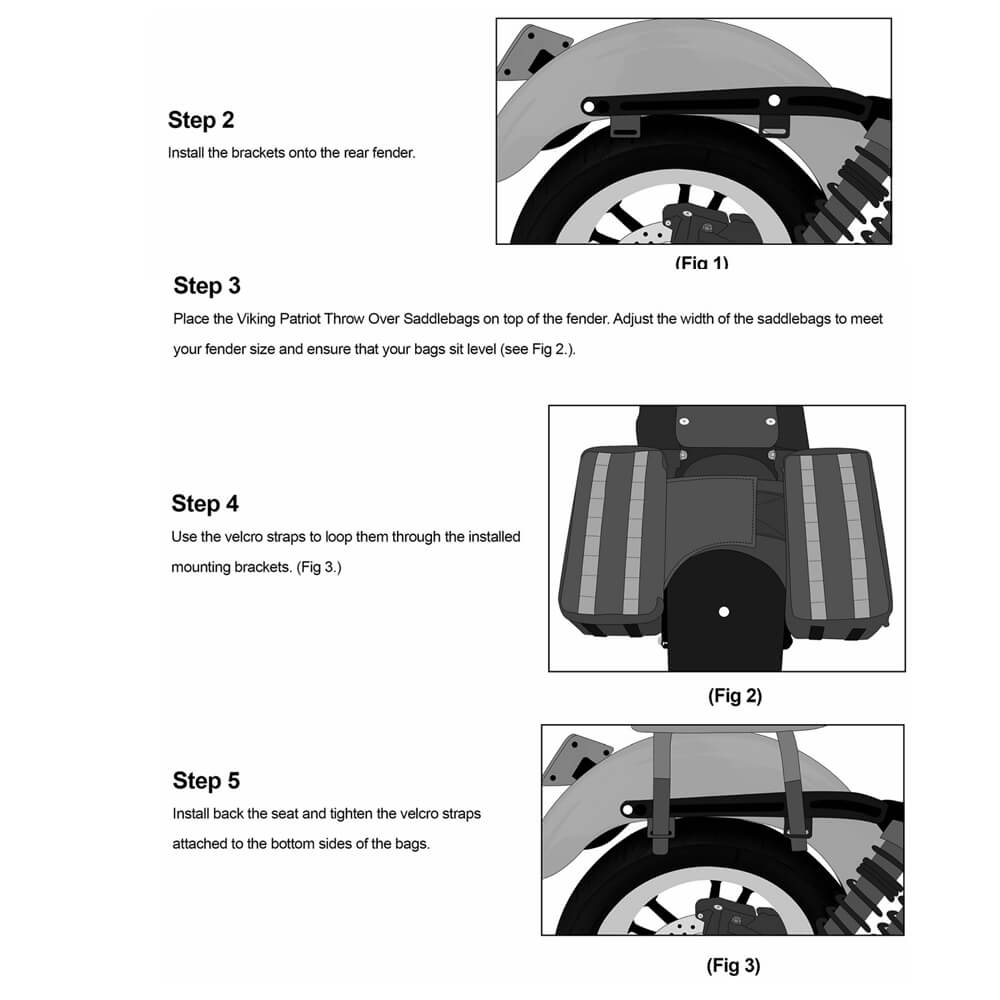 Step 2
Install the brackets onto the rear fender.

(Fig 1)

Step 3
Place the Viking Patriot Throw Over Saddlebags on top of the fender. Adjust the width of the saddlebags to meet your fender size and ensure that your bags sit level (see Fig 2.).

Step 4
Use the velcro straps to loop them through the installed mounting brackets. (Fig 3.)

(Fig 2)

Step 5
Install back the seat and tighten the velcro straps attached to the bottom sides of the bags.

(Fig 3)