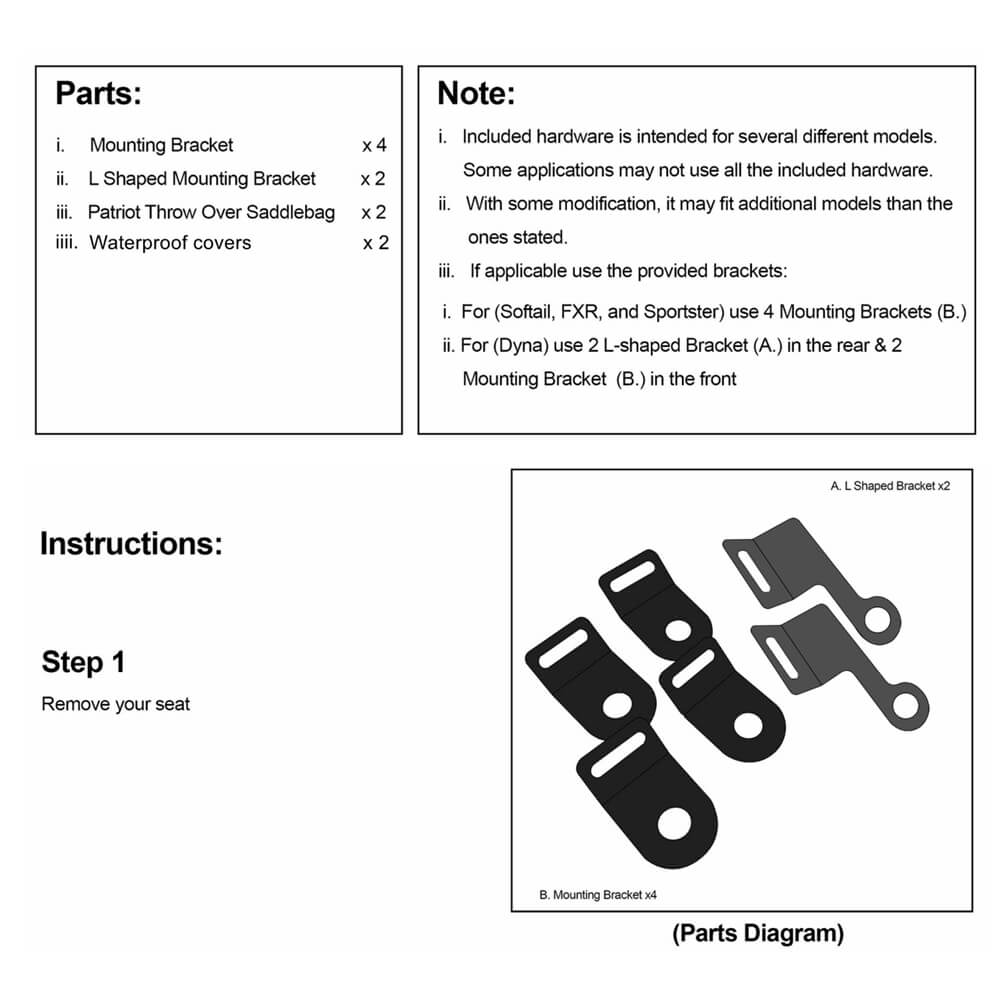 Parts:

i. Mounting Bracket x 4
ii. L Shaped Mounting Bracket x 2
iii. Patriot Throw Over Saddlebag x 2
iiii. Waterproof covers x 2

Note:

i. Included hardware is intended for several different models. Some applications may not use all the included hardware.
ii. With some modification, it may fit additional models than the ones stated.
iii. If applicable use the provided brackets:
i. For (Softail, FXR, and Sportster) use 4 Mounting Brackets (B.)
ii. For (Dyna) use 2 L-shaped Bracket (A.) in the rear & 2 Mounting Bracket (B.) in the front

Instructions:

Step 1
Remove your seat

A. L Shaped Bracket x2

B. Mounting Bracket x4

(Parts Diagram)