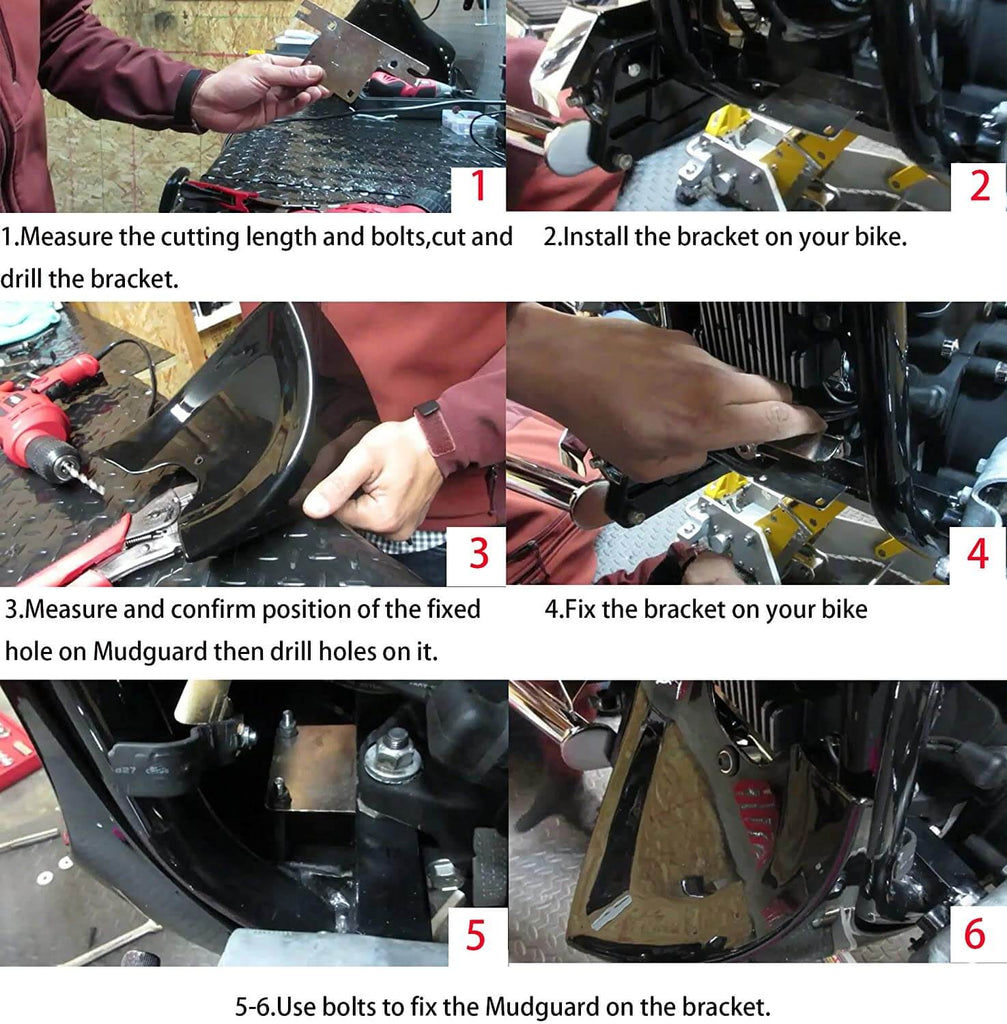 1

2

1.Measure the cutting length and bolts,cut and drill the bracket.

2.Install the bracket on your bike.

3

4

3.Measure and confirm position of the fixed hole on Mudguard then drill holes on it.

4.Fix the bracket on your bike

5

6

5-6.Use bolts to fix the Mudguard on the bracket.