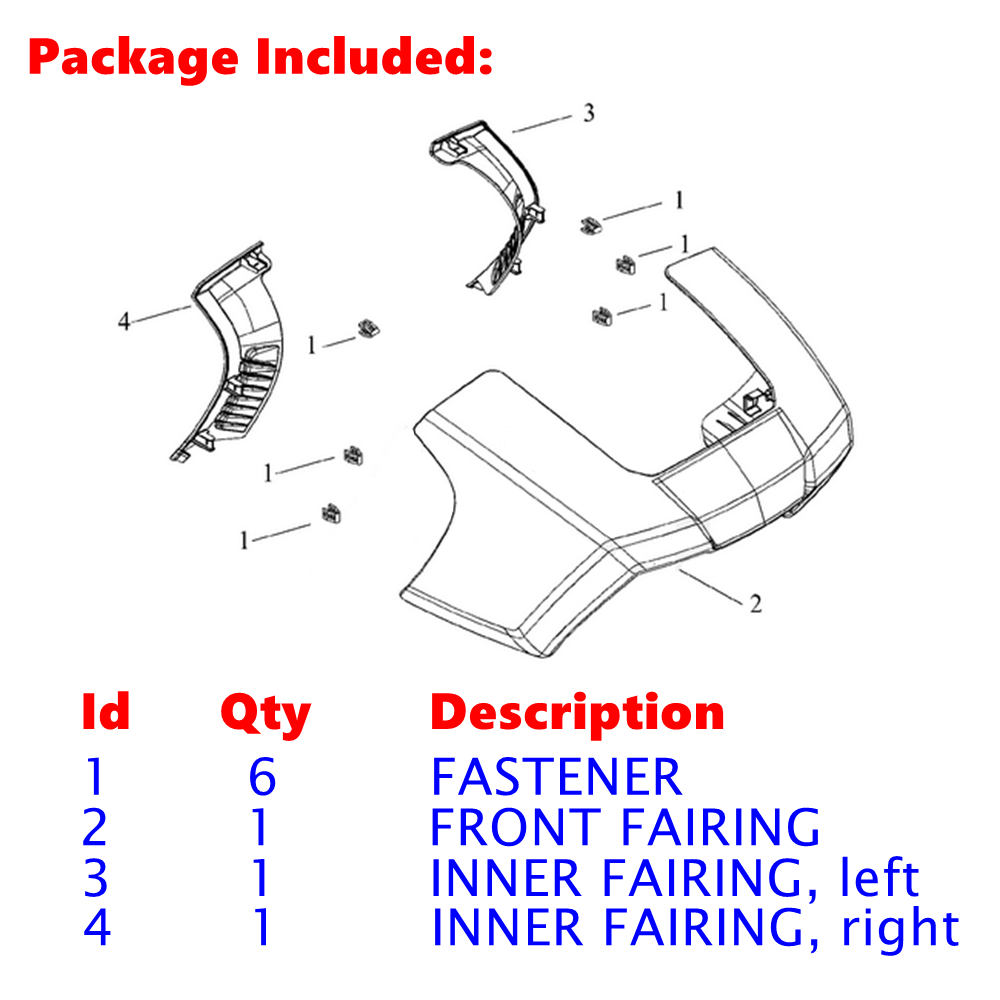 Package Included:

3
1
1
1
4
1
1
1
2

| Id | Qty | Description |
|---|---|---|
| 1 | 6 | FASTENER |
| 2 | 1 | FRONT FAIRING |
| 3 | 1 | INNER FAIRING, left |
| 4 | 1 | INNER FAIRING, right |