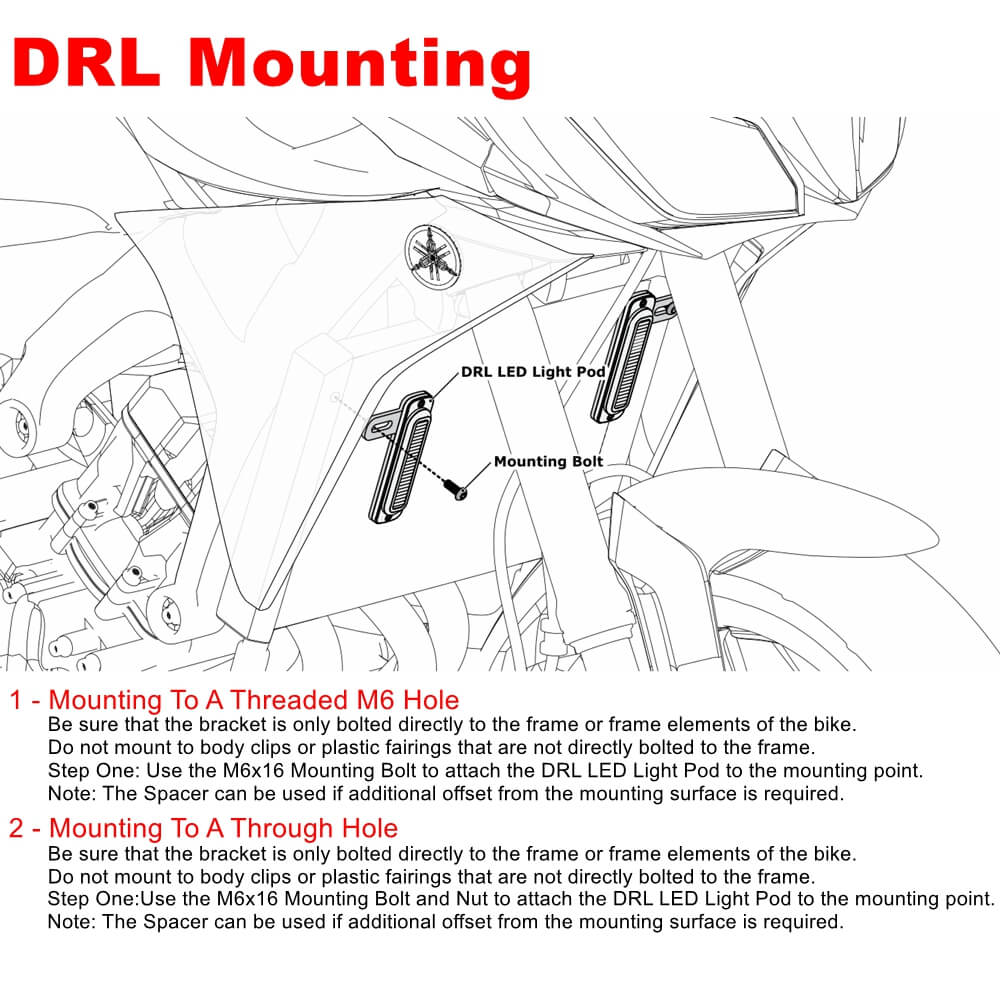 DRL Mounting

DRL LED Light Pod

Mounting Bolt

1 - Mounting To A Threaded M6 Hole
Be sure that the bracket is only bolted directly to the frame or frame elements of the bike.
Do not mount to body clips or plastic fairings that are not directly bolted to the frame.
Step One: Use the M6x16 Mounting Bolt to attach the DRL LED Light Pod to the mounting point.
Note: The Spacer can be used if additional offset from the mounting surface is required.

2 - Mounting To A Through Hole
Be sure that the bracket is only bolted directly to the frame or frame elements of the bike.
Do not mount to body clips or plastic fairings that are not directly bolted to the frame.
Step One:Use the M6x16 Mounting Bolt and Nut to attach the DRL LED Light Pod to the mounting point.
Note: The Spacer can be used if additional offset from the mounting surface is required.