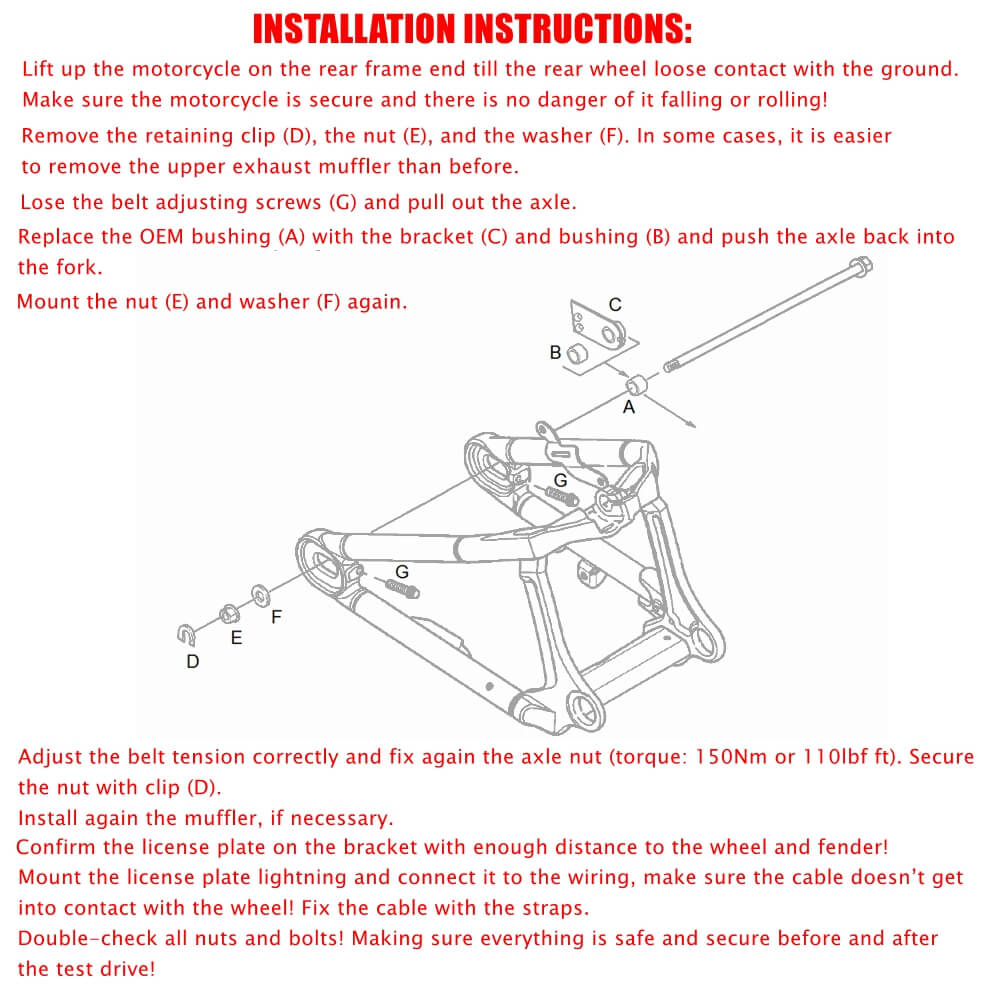 INSTALLATION INSTRUCTIONS:

Lift up the motorcycle on the rear frame end till the rear wheel loose contact with the ground. Make sure the motorcycle is secure and there is no danger of it falling or rolling!

Remove the retaining clip (D), the nut (E), and the washer (F). In some cases, it is easier to remove the upper exhaust muffler than before.

Lose the belt adjusting screws (G) and pull out the axle.

Replace the OEM bushing (A) with the bracket (C) and bushing (B) and push the axle back into the fork.

Mount the nut (E) and washer (F) again.

C
B
A
G
G
F
E
D

Adjust the belt tension correctly and fix again the axle nut (torque: 150Nm or 110lbf ft). Secure the nut with clip (D).

Install again the muffler, if necessary.

Confirm the license plate on the bracket with enough distance to the wheel and fender!

Mount the license plate lightning and connect it to the wiring, make sure the cable doesn't get into contact with the wheel! Fix the cable with the straps.

Double-check all nuts and bolts! Making sure everything is safe and secure before and after the test drive!