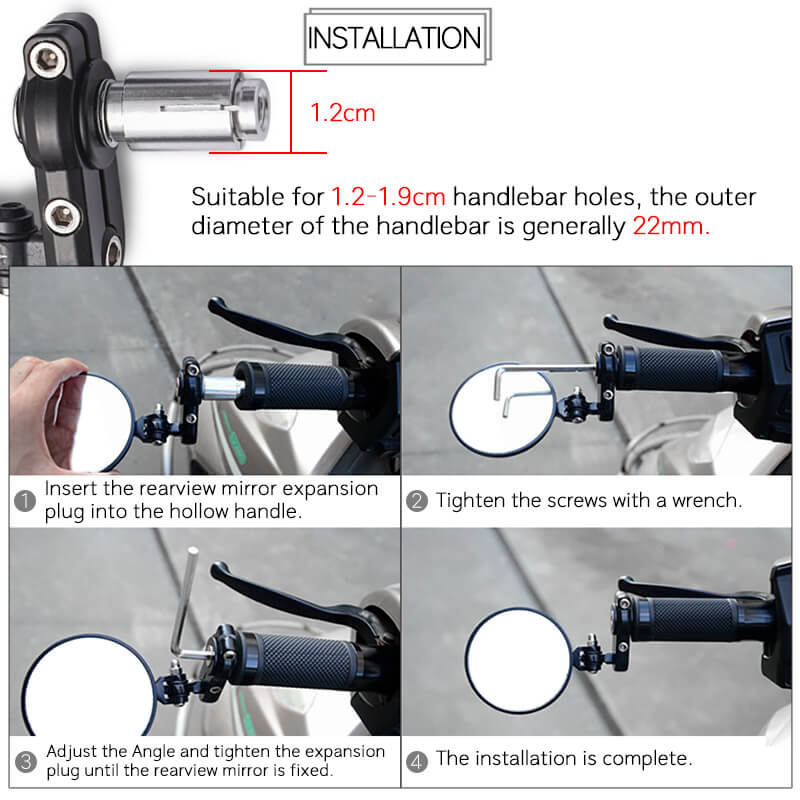 INSTALLATION

1.2cm

Suitable for 1.2-1.9cm handlebar holes, the outer diameter of the handlebar is generally 22mm.

1 Insert the rearview mirror expansion plug into the hollow handle.

2 Tighten the screws with a wrench.

3 Adjust the Angle and tighten the expansion plug until the rearview mirror is fixed.

4 The installation is complete.