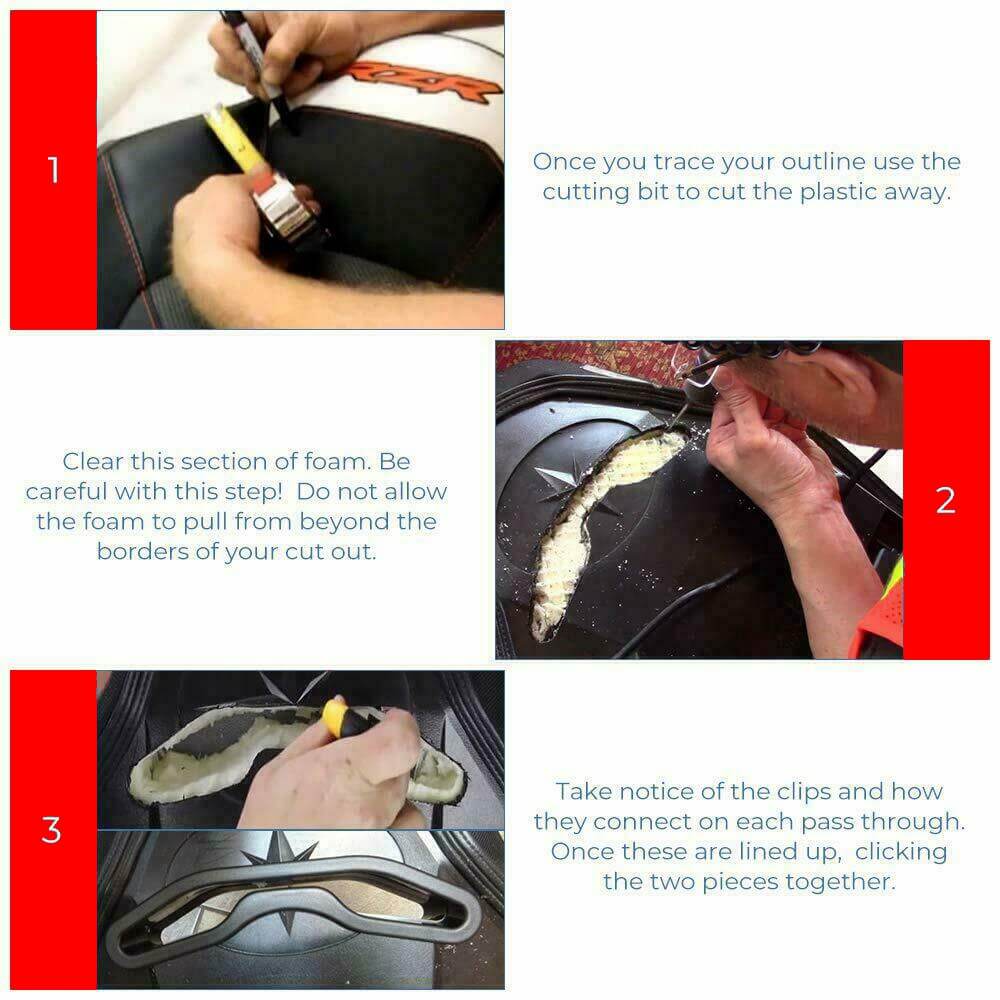 1

RZR

Once you trace your outline use the cutting bit to cut the plastic away.

Clear this section of foam. Be careful with this step! Do not allow the foam to pull from beyond the borders of your cut out.

2

3

Take notice of the clips and how they connect on each pass through. Once these are lined up, clicking the two pieces together.