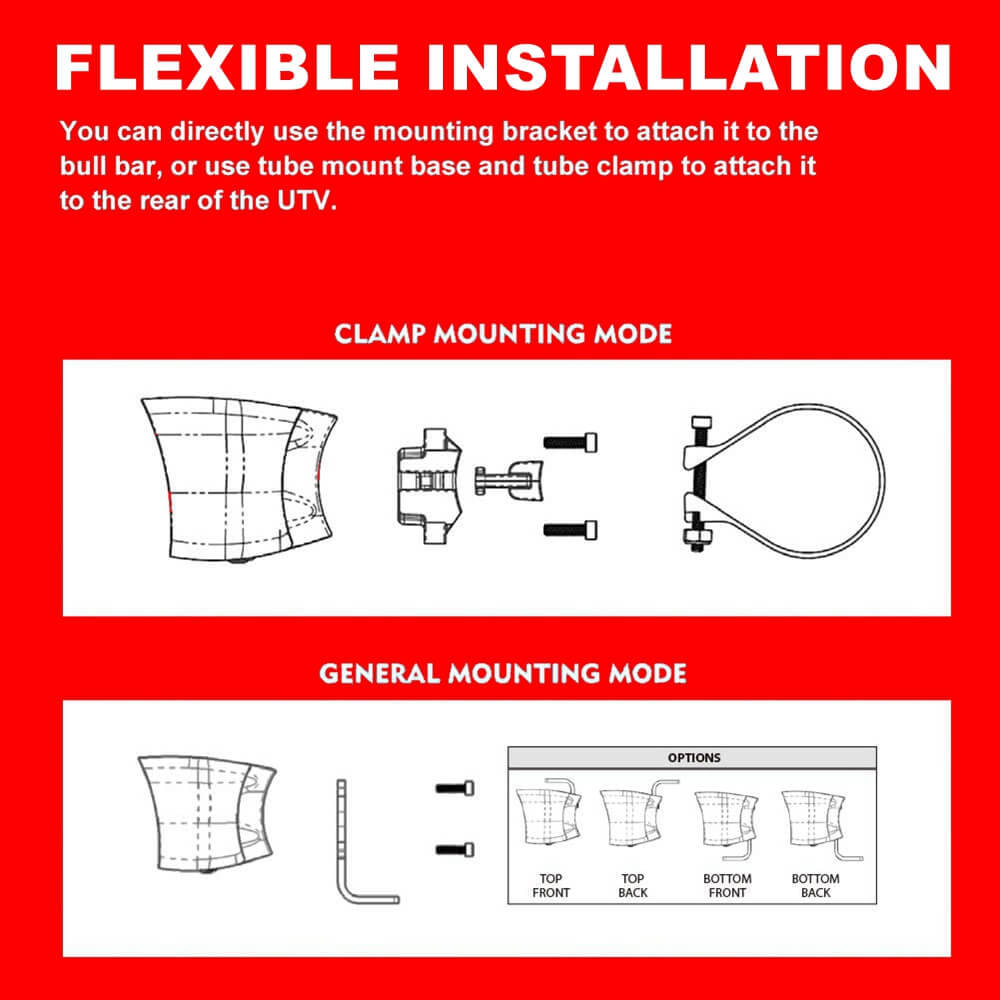 FLEXIBLE INSTALLATION

You can directly use the mounting bracket to attach it to the bull bar, or use tube mount base and tube clamp to attach it to the rear of the UTV.

CLAMP MOUNTING MODE

GENERAL MOUNTING MODE

OPTIONS

TOP FRONT

TOP BACK

BOTTOM FRONT

BOTTOM BACK