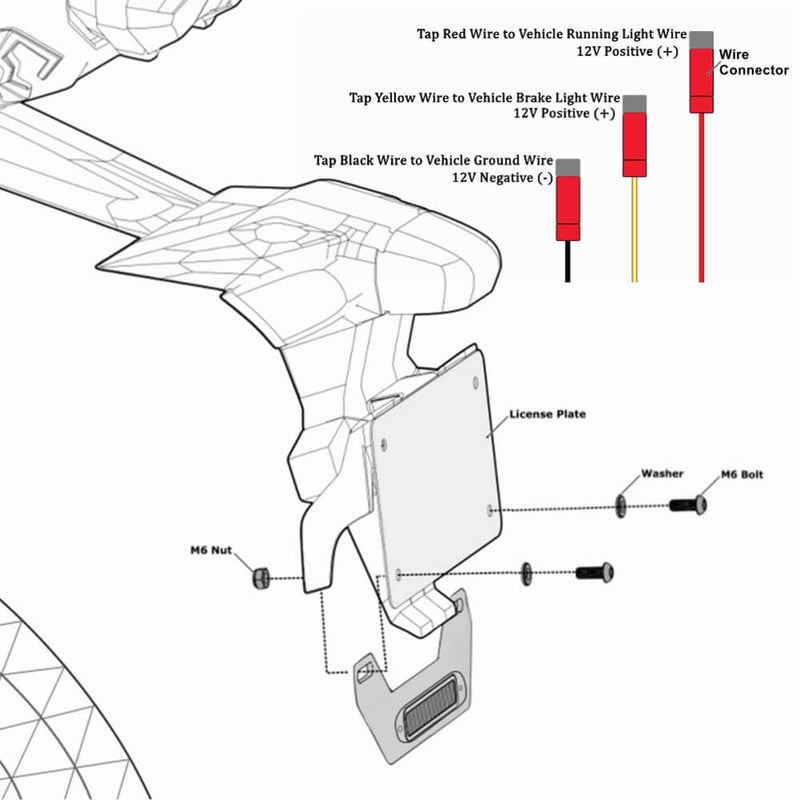 Tap Red Wire to Vehicle Running Light Wire
12V Positive (+)

Wire Connector

Tap Yellow Wire to Vehicle Brake Light Wire
12V Positive (+)

Tap Black Wire to Vehicle Ground Wire
12V Negative (-)

License Plate

Washer

M6 Bolt

M6 Nut